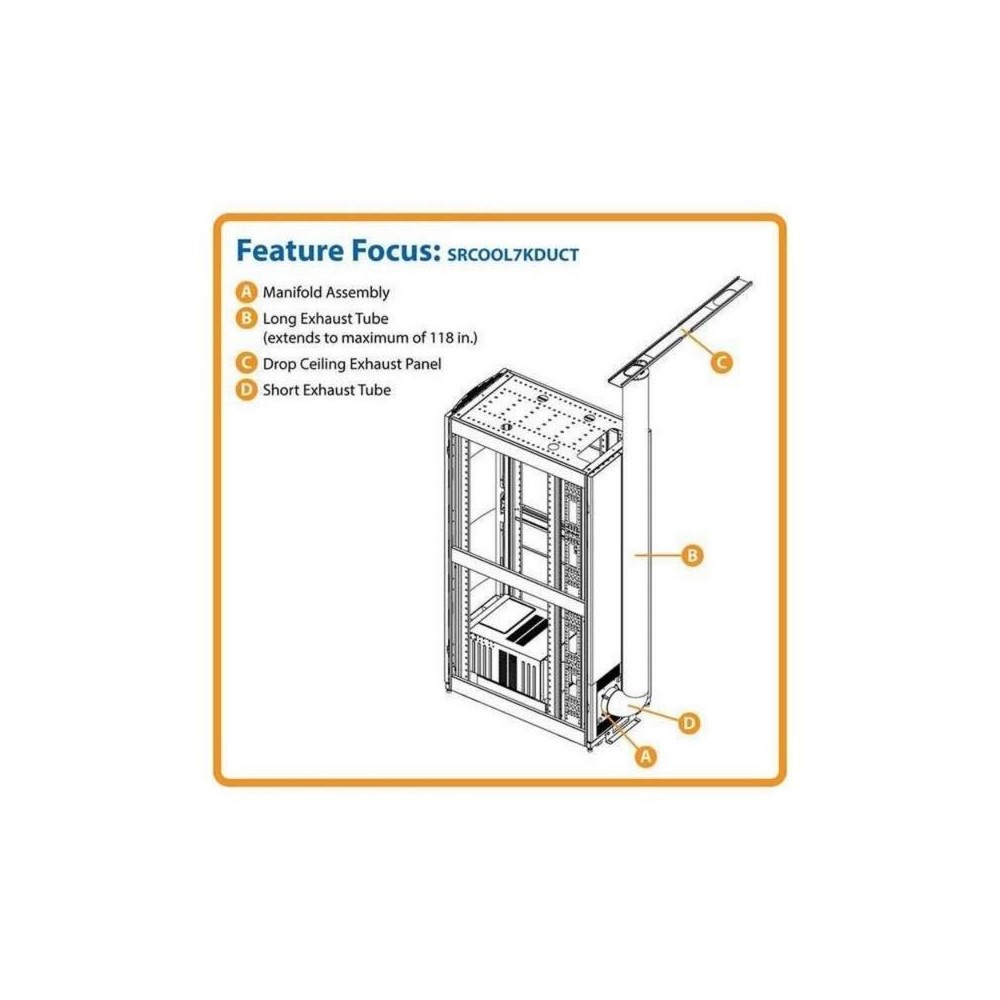 Feature Focus: SRCOOL7KDUCT

A Manifold Assembly
B Long Exhaust Tube (extends to maximum of 118 in.)
C Drop Ceiling Exhaust Panel
D Short Exhaust Tube

C
B
D
A